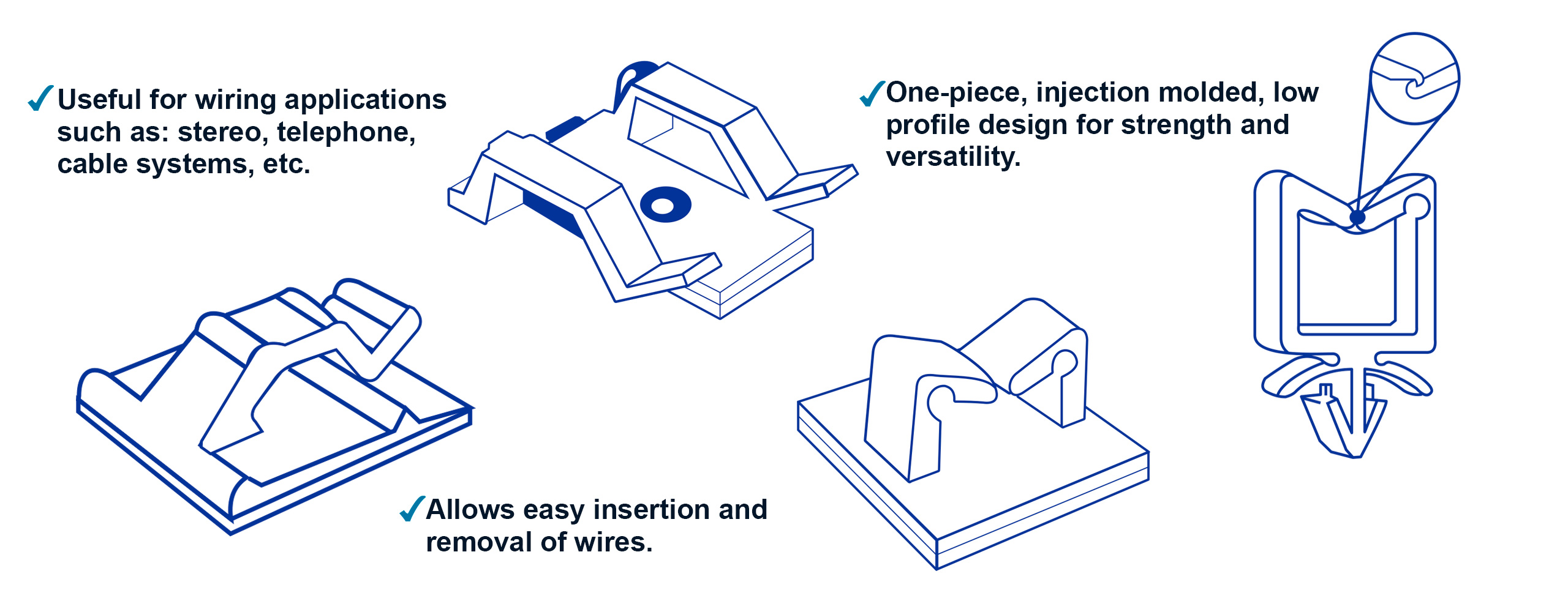 ✓Useful for wiring applications such as: stereo, telephone, cable systems, etc.

✓One-piece, injection molded, low profile design for strength and versatility.

✓Allows easy insertion and removal of wires.